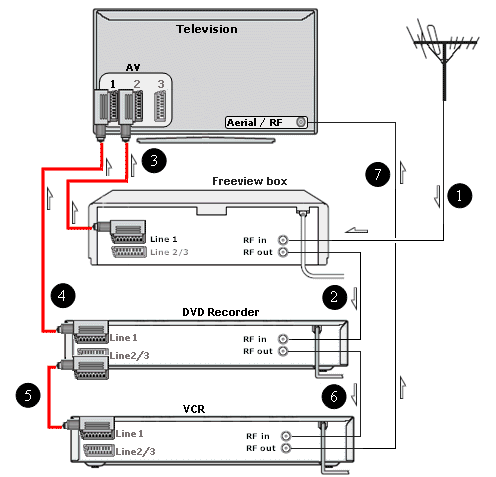 Television

AV

1 2 3

Aerial / RF

3

7

1

Freeview box

Line 1

Line 2/3

RF in

RF out

4

2

DVD Recorder

Line 1

Line2/3

RF in

RF out

5

6

VCR

Line 1

Line2/3

RF in

RF out