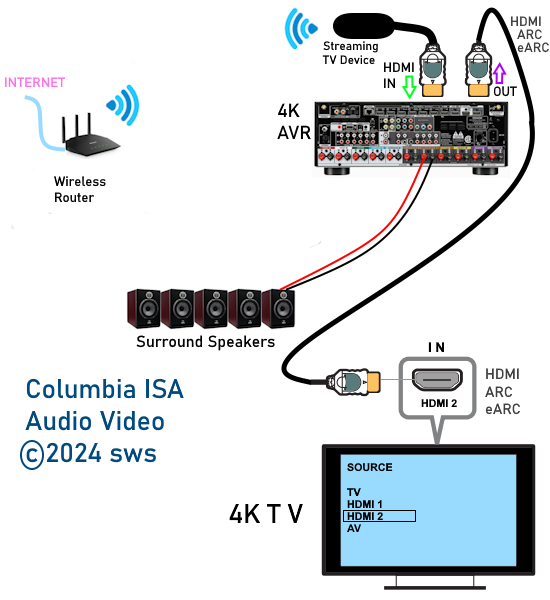 Streaming TV Device

HDMI ARC eARC

HDMI IN

OUT

INTERNET

4K AVR

Wireless Router

Surround Speakers

I N

HDMI 2

HDMI ARC eARC

Columbia ISA Audio Video ©2024 sws

SOURCE

TV
HDMI 1
HDMI 2
AV

4K T V